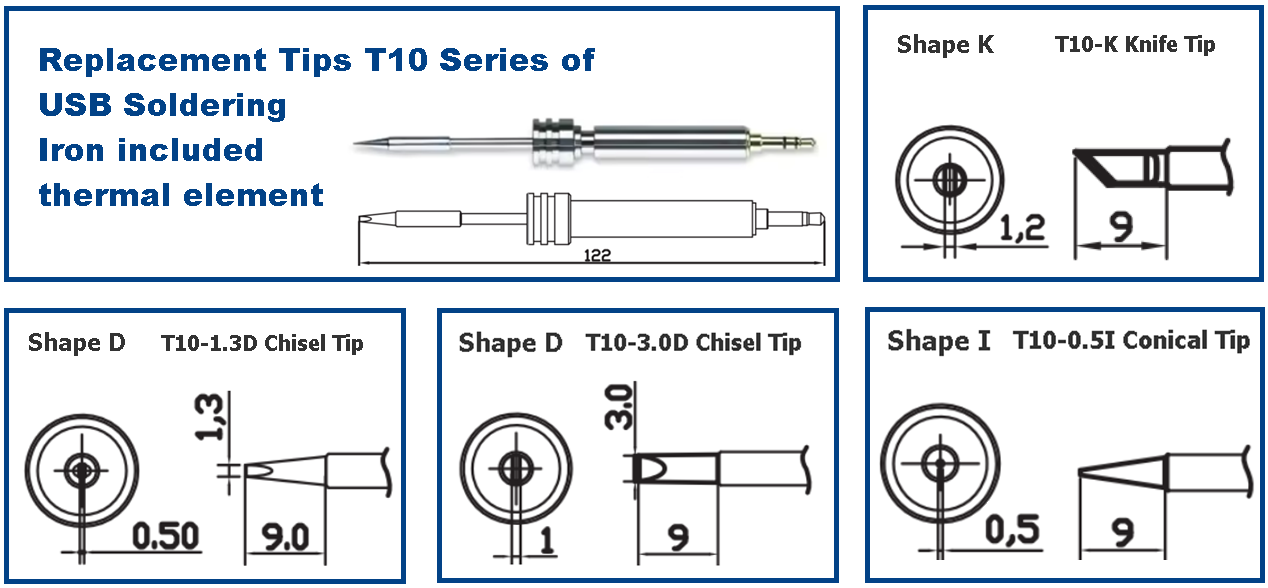 Replacement Tips T10 Series of USB Soldering Iron included thermal element

122

Shape K T10-K Knife Tip

1,2

9

Shape D T10-1.3D Chisel Tip

1,3

0.50

9.0

Shape D T10-3.0D Chisel Tip

3.0

1

9

Shape I T10-0.5I Conical Tip

0,5

9